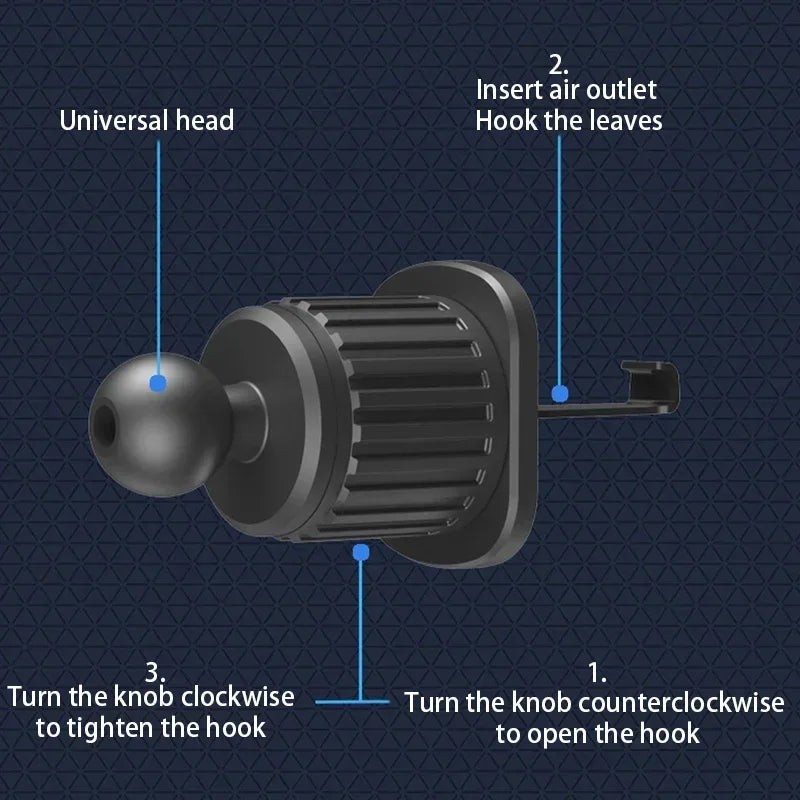 Universal head

2.
Insert air outlet
Hook the leaves

3.
Turn the knob clockwise to tighten the hook

1.
Turn the knob counterclockwise to open the hook