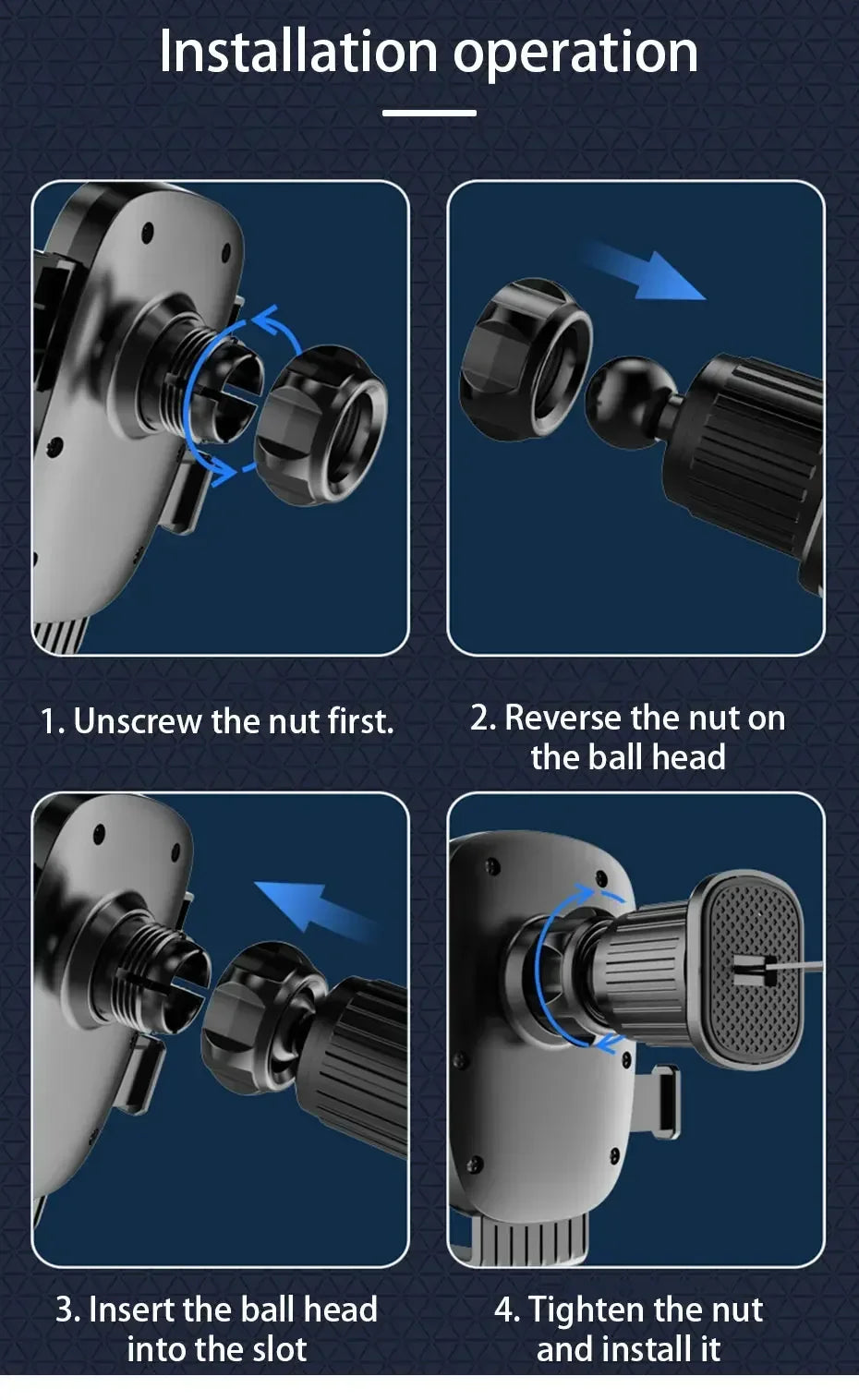 Installation operation

1. Unscrew the nut first.

2. Reverse the nut on the ball head

3. Insert the ball head into the slot

4. Tighten the nut and install it