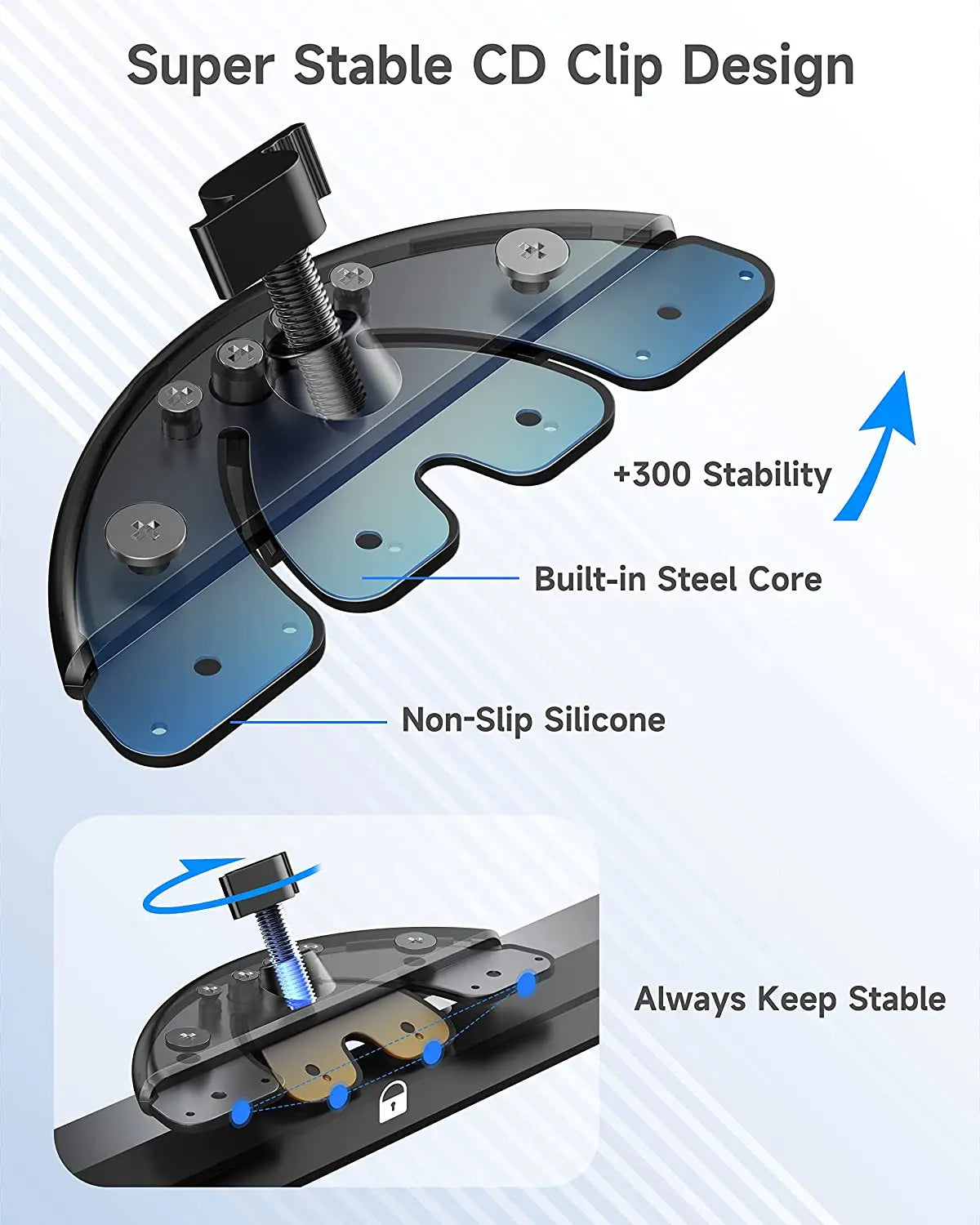 Super Stable CD Clip Design

+300 Stability

Built-in Steel Core

Non-Slip Silicone

Always Keep Stable